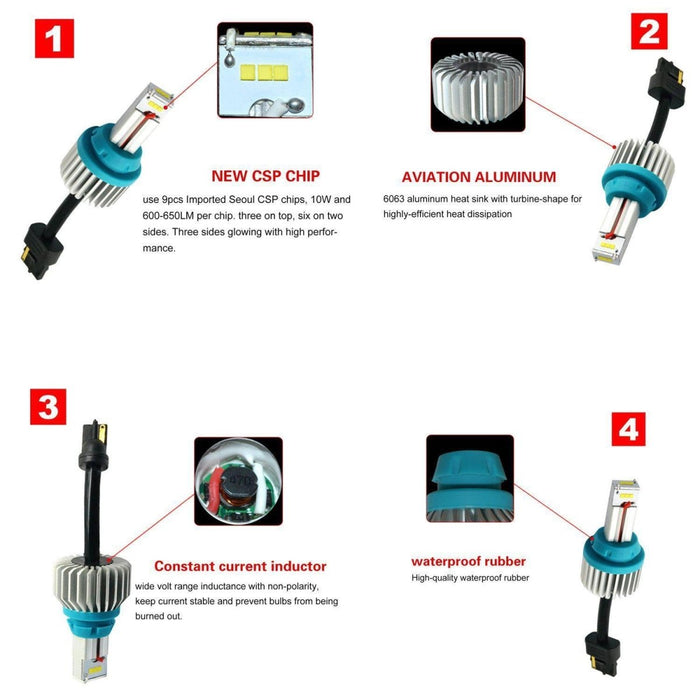 1

NEW CSP CHIP

use 9pcs Imported Seoul CSP chips, 10W and 600-650LM per chip. three on top, six on two sides. Three sides glowing with high performance.

2

AVIATION ALUMINUM

6063 aluminum heat sink with turbine-shape for highly-efficient heat dissipation

3

470

Constant current inductor

wide volt range inductance with non-polarity, keep current stable and prevent bulbs from being burned out.

4

waterproof rubber

High-quality waterproof rubber