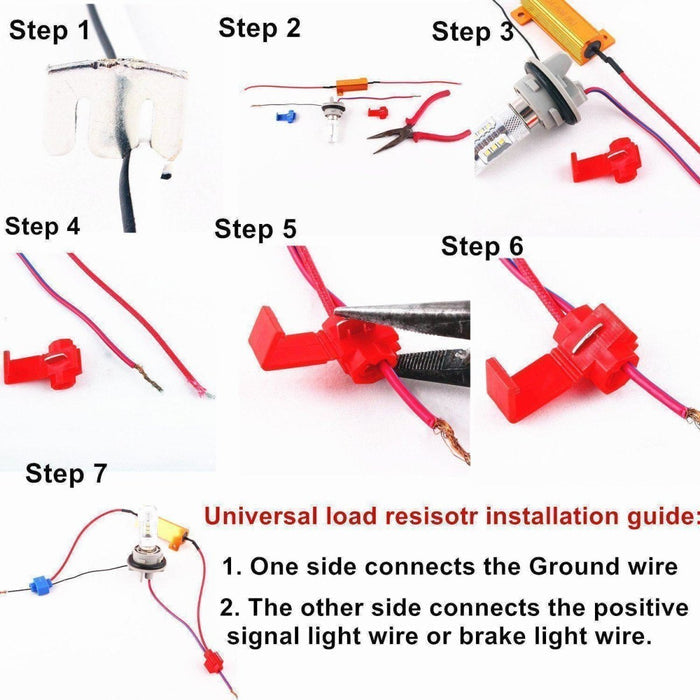 Step 1

Step 2

Step 3

Step 4

Step 5

Step 6

Step 7

Universal load resisotr installation guide:

1. One side connects the Ground wire

2. The other side connects the positive signal light wire or brake light wire.